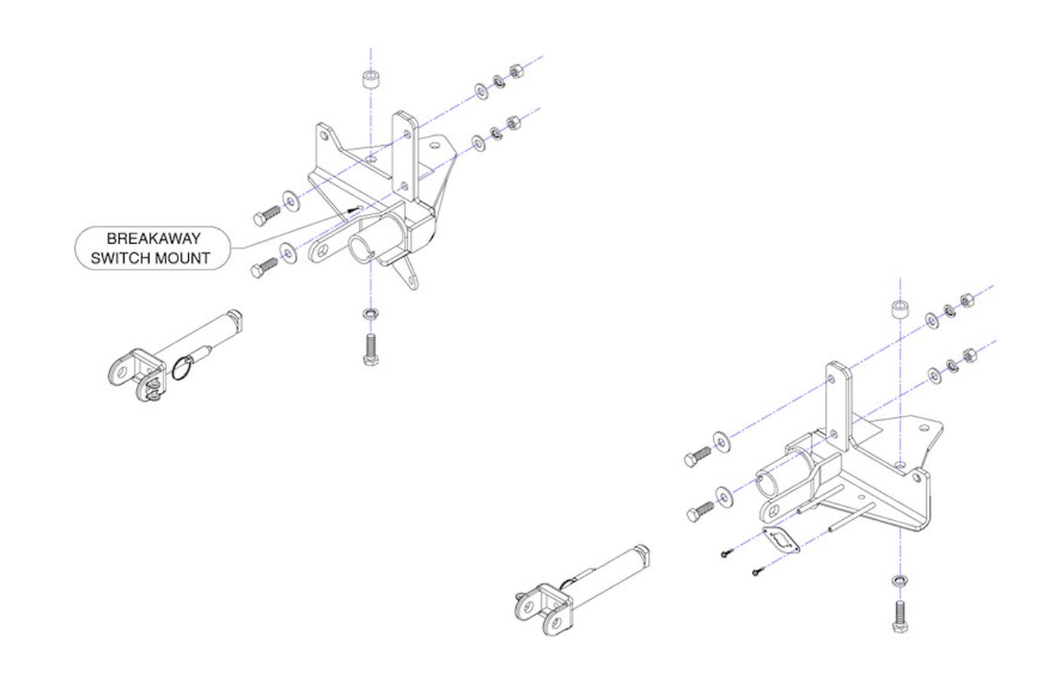 BREAKAWAY
SWITCH MOUNT